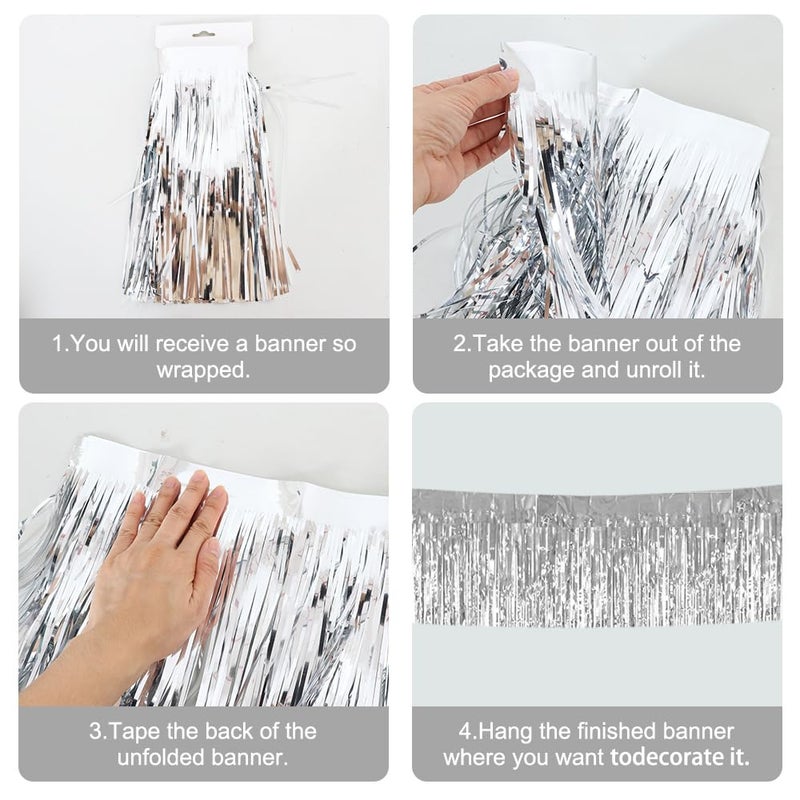 1.You will receive a banner so wrapped.

2.Take the banner out of the package and unroll it.

3.Tape the back of the unfolded banner.

4.Hang the finished banner where you want todecorate it.